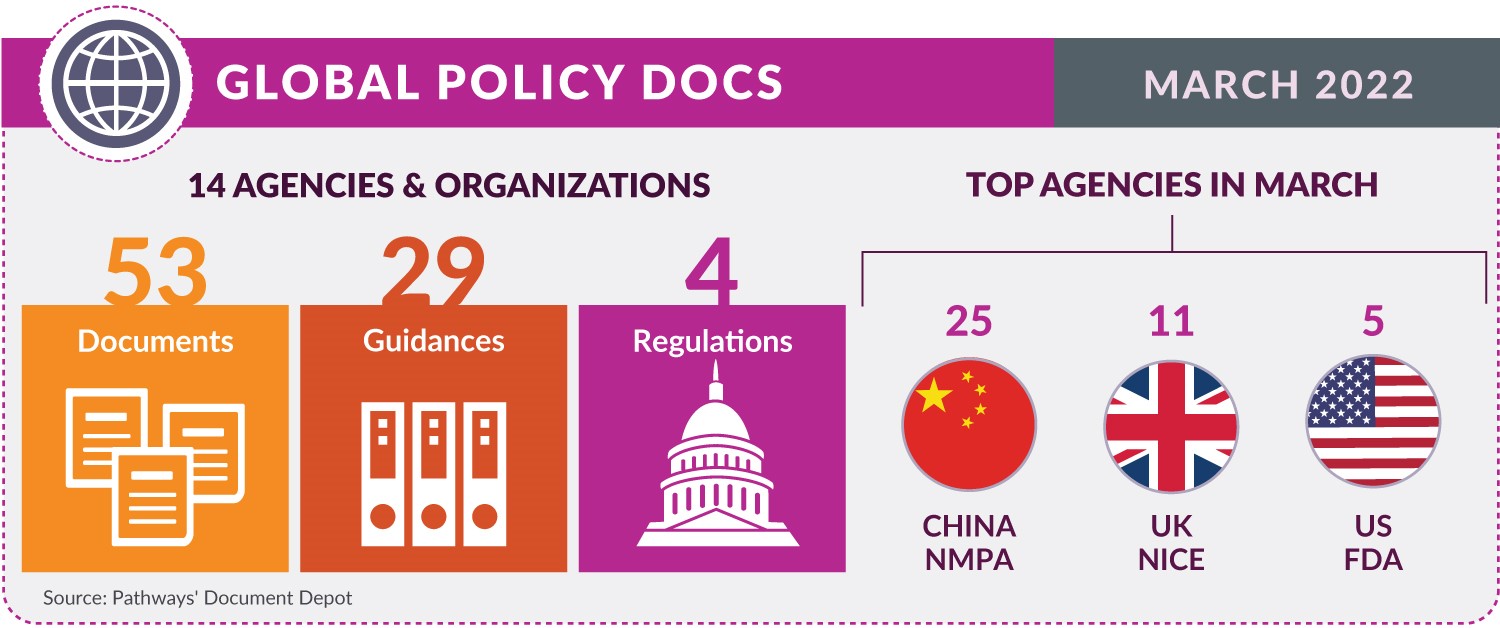 GLOBAL POLICY DOCS

MARCH 2022

14 AGENCIES & ORGANIZATIONS

53
Documents

29
Guidances

4
Regulations

TOP AGENCIES IN MARCH

25
CHINA NMPA

11
UK NICE

5
US FDA

Source: Pathways' Document Depot